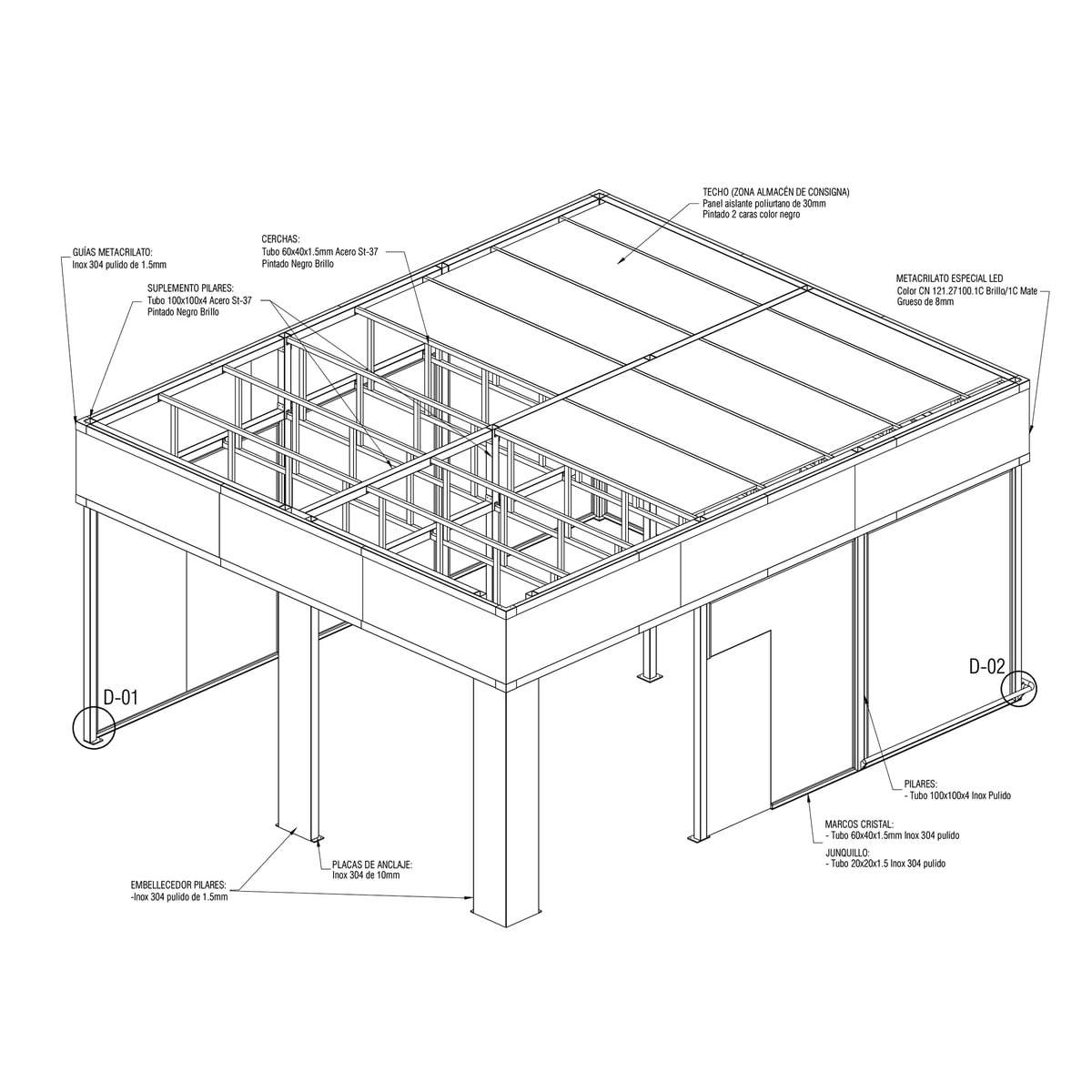 TECHO (ZONA ALMACÉN DE CONSIGNA)
Panel aislante poliurtano de 30mm
Pintado 2 caras color negro

CERCHAS:
Tubo 60x40x1.5mm Acero St-37
Pintado Negro Brillo

GUÍAS METACRILATO:
Inox 304 pulido de 1.5mm

SUPLEMENTO PILARES:
Tubo 100x100x4 Acero St-37
Pintado Negro Brillo

METACRILATO ESPECIAL LED
Color CN 121.27100.1C Brillo/1C Mate
Grueso de 8mm

D-01

D-02

PILARES:
- Tubo 100x100x4 Inox Pulido

MARCOS CRISTAL:
- Tubo 60x40x1.5mm Inox 304 pulido

JUNQUILLO:
- Tubo 20x20x1.5 Inox 304 pulido

PLACAS DE ANCLAJE:
Inox 304 de 10mm

EMBELLECEDOR PILARES:
-Inox 304 pulido de 1.5mm